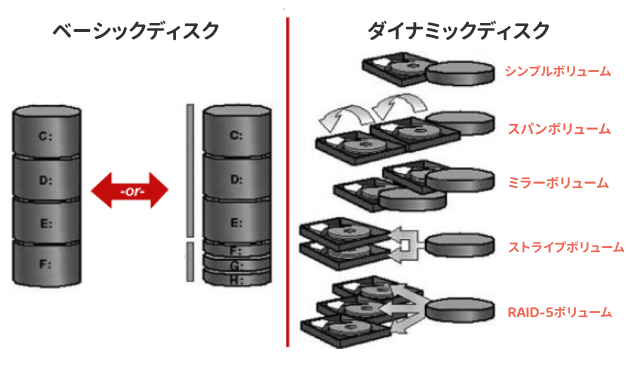 ベーシックディスク

C:
D:
E:
F:

-or-

C:
D:
E:
F:
G:
H:

ダイナミックディスク

シンプルボリューム
スパンボリューム
ミラーボリューム
ストライプボリューム
RAID-5ボリューム