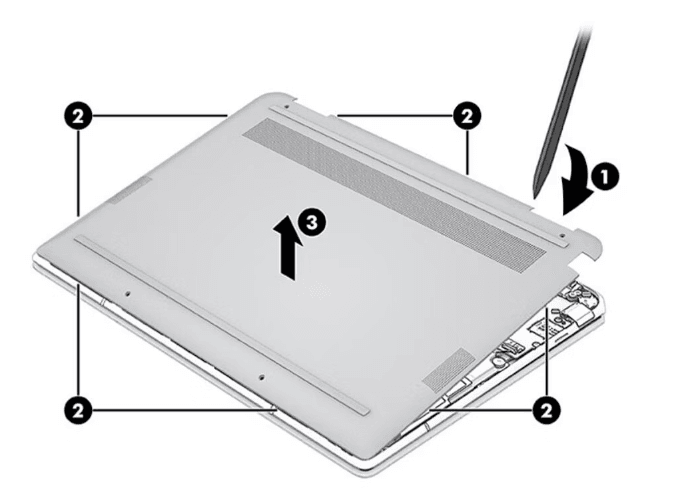 2
2
1
3
2
2