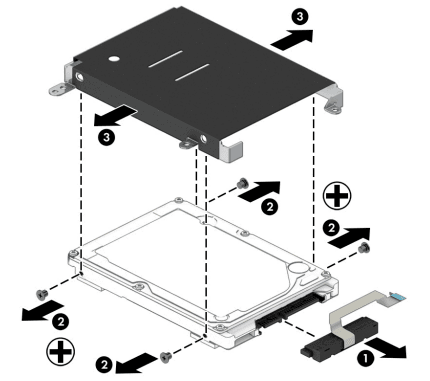 3
3
2
2
2
2
1