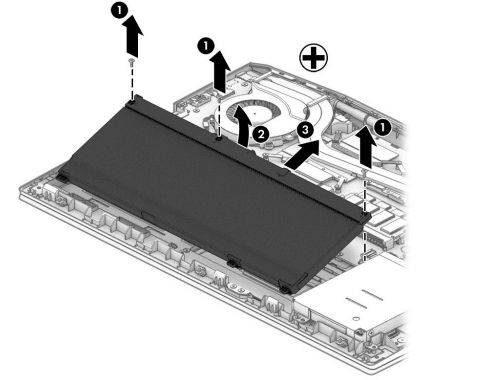 1
1
2
3
1