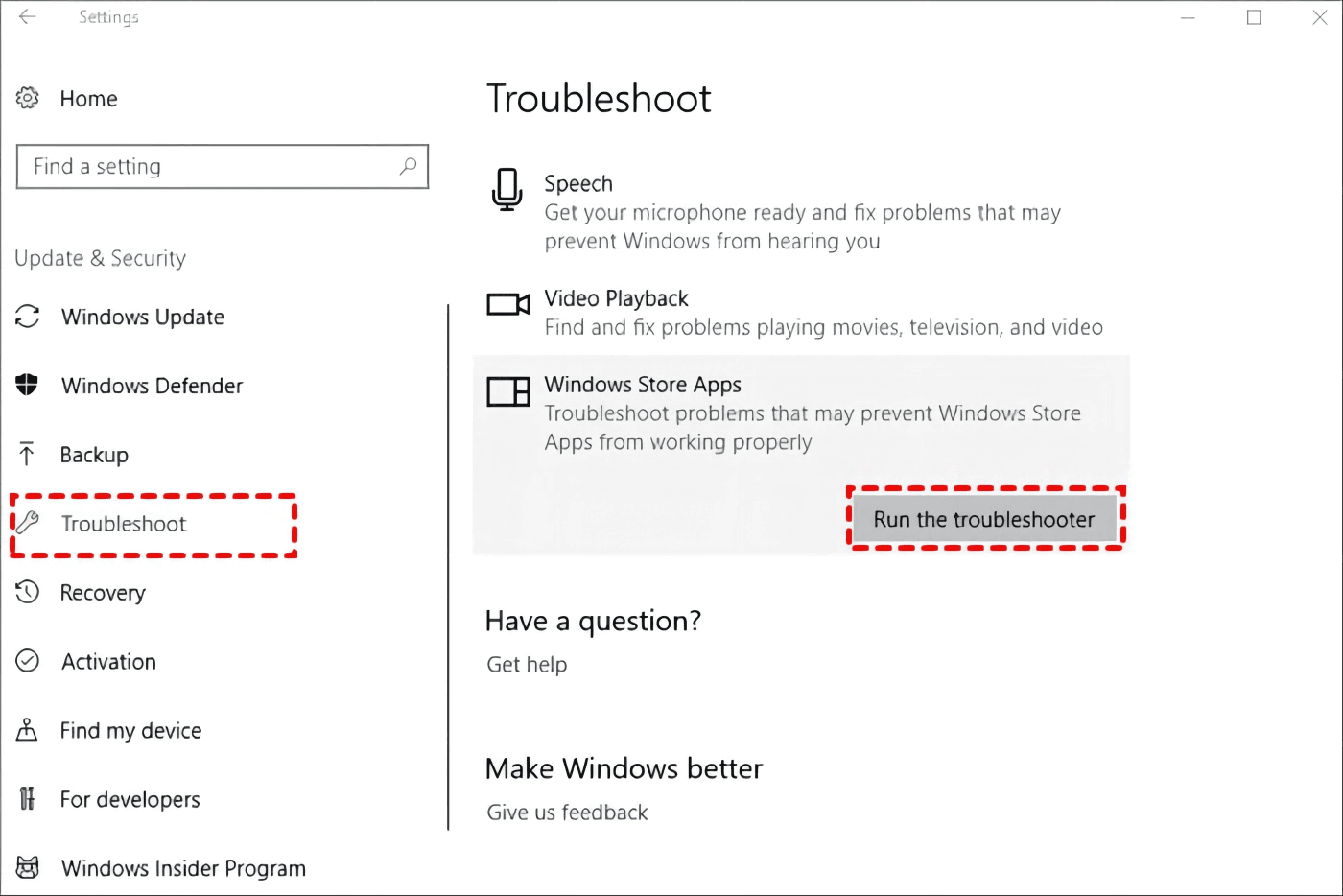 Settings

Home

Find a setting

Update & Security

Windows Update

Windows Defender

Backup

Troubleshoot

Recovery

Activation

Find my device

For developers

Windows Insider Program

Troubleshoot

Speech
Get your microphone ready and fix problems that may prevent Windows from hearing you

Video Playback
Find and fix problems playing movies, television, and video

Windows Store Apps
Troubleshoot problems that may prevent Windows Store Apps from working properly

Run the troubleshooter

Have a question?

Get help

Make Windows better

Give us feedback