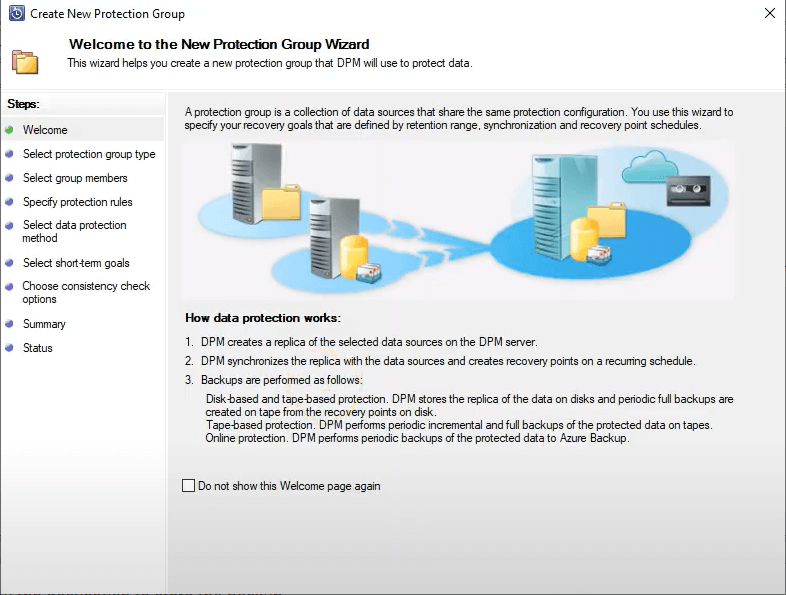 Create New Protection Group

Welcome to the New Protection Group Wizard

This wizard helps you create a new protection group that DPM will use to protect data.

Steps:

Welcome

Select protection group type

Select group members

Specify protection rules

Select data protection method

Select short-term goals

Choose consistency check options

Summary

Status

A protection group is a collection of data sources that share the same protection configuration. You use this wizard to specify your recovery goals that are defined by retention range, synchronization and recovery point schedules.

How data protection works:

1. DPM creates a replica of the selected data sources on the DPM server.
2. DPM synchronizes the replica with the data sources and creates recovery points on a recurring schedule.
3. Backups are performed as follows:

Disk-based and tape-based protection. DPM stores the replica of the data on disks and periodic full backups are created on tape from the recovery points on disk.
Tape-based protection. DPM performs periodic incremental and full backups of the protected data on tapes.
Online protection. DPM performs periodic backups of the protected data to Azure Backup.

Do not show this Welcome page again