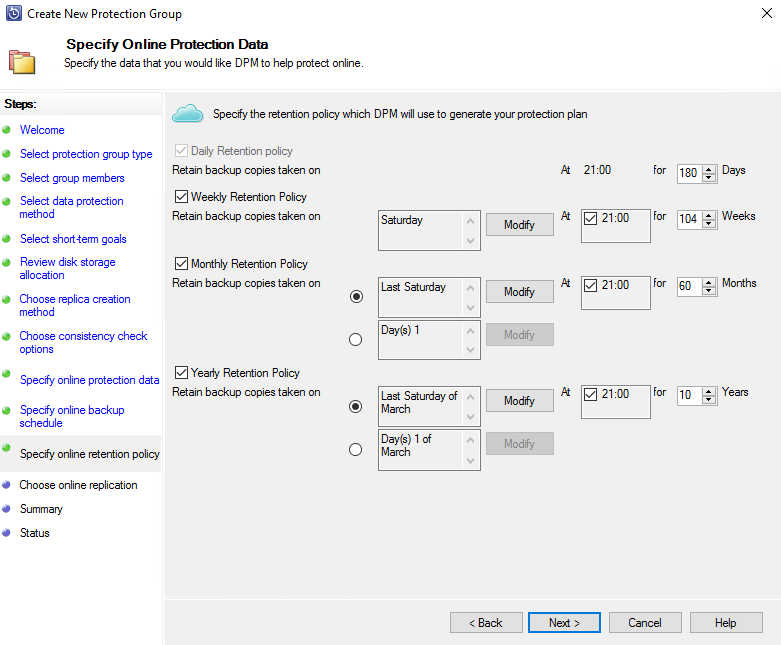 Create New Protection Group

Specify Online Protection Data
Specify the data that you would like DPM to help protect online.

Steps:
Welcome
Select protection group type
Select group members
Select data protection method
Select short-term goals
Review disk storage allocation
Choose replica creation method
Choose consistency check options
Specify online protection data
Specify online backup schedule
Specify online retention policy
Choose online replication
Summary
Status

Specify the retention policy which DPM will use to generate your protection plan

Daily Retention policy
Retain backup copies taken on At 21:00 for 180 Days

Weekly Retention Policy
Retain backup copies taken on Saturday Modify At 21:00 for 104 Weeks

Monthly Retention Policy
Retain backup copies taken on Last Saturday Modify At 21:00 for 60 Months
Day(s) 1 Modify

Yearly Retention Policy
Retain backup copies taken on Last Saturday of March Modify At 21:00 for 10 Years
Day(s) 1 of March Modify

< Back Next > Cancel Help