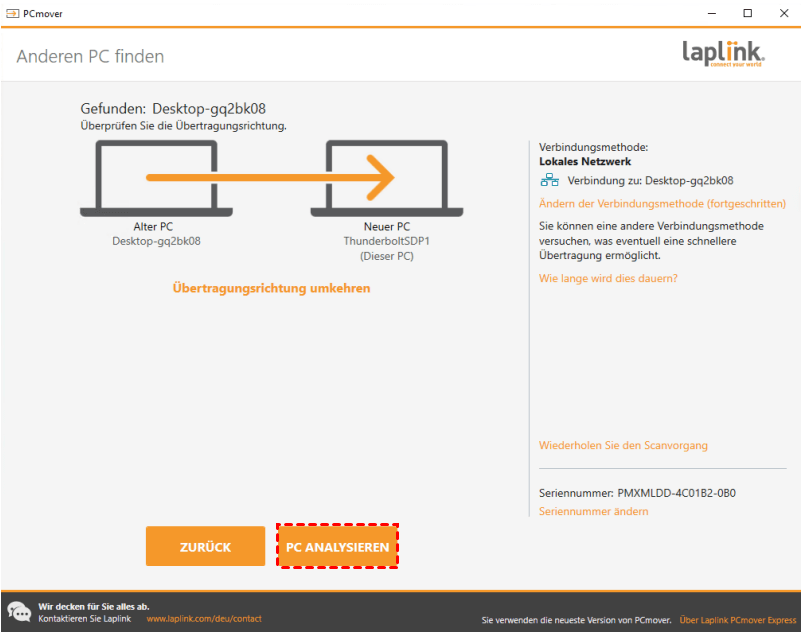 PCmover

Anderen PC finden

laplink.
connect your world

Gefunden: Desktop-gq2bk08
Überprüfen Sie die Übertragungsrichtung.

Alter PC
Desktop-gq2bk08

Neuer PC
ThunderboltSDP1
(Dieser PC)

Übertragungsrichtung umkehren

Verbindungsmethode:
Lokales Netzwerk
Verbindung zu: Desktop-gq2bk08

Ändern der Verbindungsmethode (fortgeschritten)

Sie können eine andere Verbindungsmethode versuchen, was eventuell eine schnellere Übertragung ermöglicht.

Wie lange wird dies dauern?

Wiederholen Sie den Scanvorgang

Seriennummer: PMXMLDD-4C01B2-0B0
Seriennummer ändern

ZURÜCK

PC ANALYSIEREN

Wir decken für Sie alles ab.
Kontaktieren Sie Laplink www.laplink.com/deu/contact

Sie verwenden die neueste Version von PCmover. Über Laplink PCmover Express