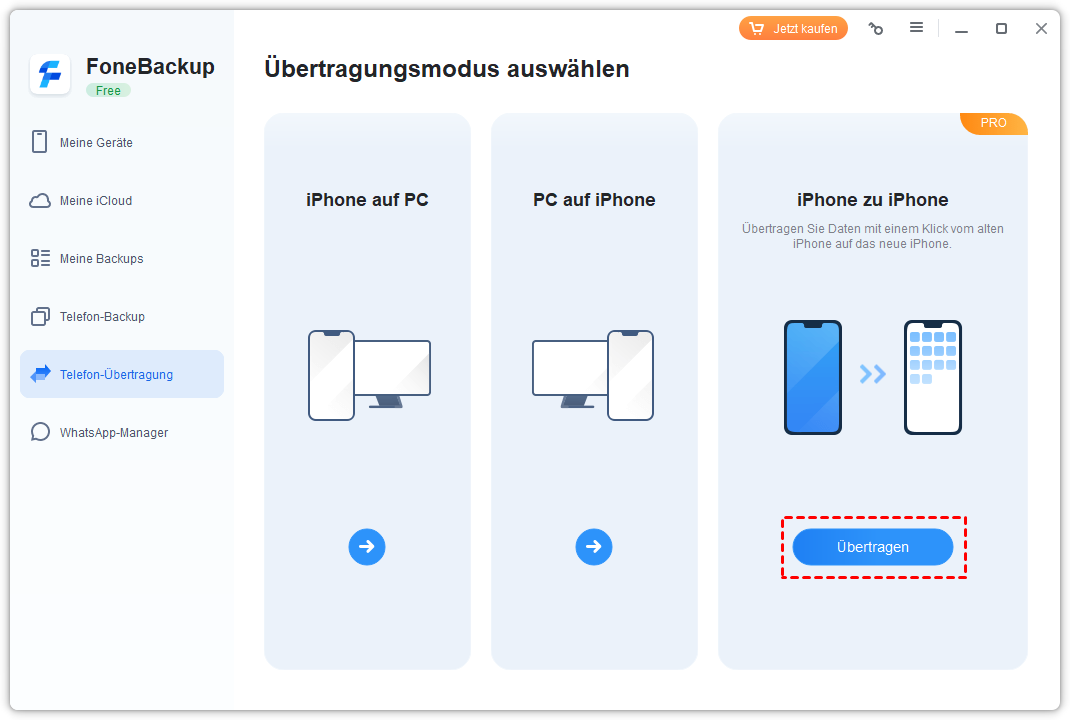 Jetzt kaufen

FoneBackup
Free

Meine Geräte

Meine iCloud

Meine Backups

Telefon-Backup

Telefon-Übertragung

WhatsApp-Manager

Übertragungsmodus auswählen

iPhone auf PC

PC auf iPhone

PRO

iPhone zu iPhone

Übertragen Sie Daten mit einem Klick vom alten iPhone auf das neue iPhone.

Übertragen