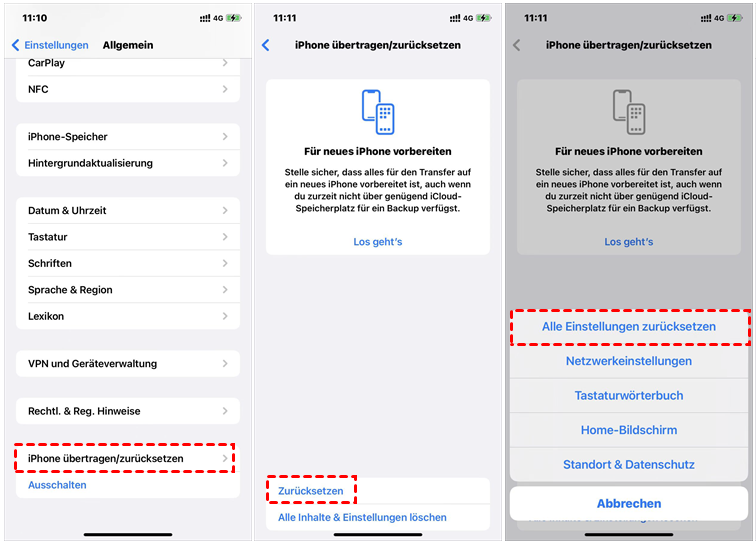 11:10
4G
Einstellungen Allgemein
CarPlay
NFC
iPhone-Speicher
Hintergrundaktualisierung
Datum & Uhrzeit
Tastatur
Schriften
Sprache & Region
Lexikon
VPN und Geräteverwaltung
Rechtl. & Reg. Hinweise
iPhone übertragen/zurücksetzen
Ausschalten

11:11
4G
iPhone übertragen/zurücksetzen
Für neues iPhone vorbereiten
Stelle sicher, dass alles für den Transfer auf ein neues iPhone vorbereitet ist, auch wenn du zurzeit nicht über genügend iCloud-Speicherplatz für ein Backup verfügst.
Los geht's
Zurücksetzen
Alle Inhalte & Einstellungen löschen

11:11
4G
iPhone übertragen/zurücksetzen
Für neues iPhone vorbereiten
Stelle sicher, dass alles für den Transfer auf ein neues iPhone vorbereitet ist, auch wenn du zurzeit nicht über genügend iCloud-Speicherplatz für ein Backup verfügst.
Los geht's
Alle Einstellungen zurücksetzen
Netzwerkeinstellungen
Tastaturwörterbuch
Home-Bildschirm
Standort & Datenschutz
Abbrechen