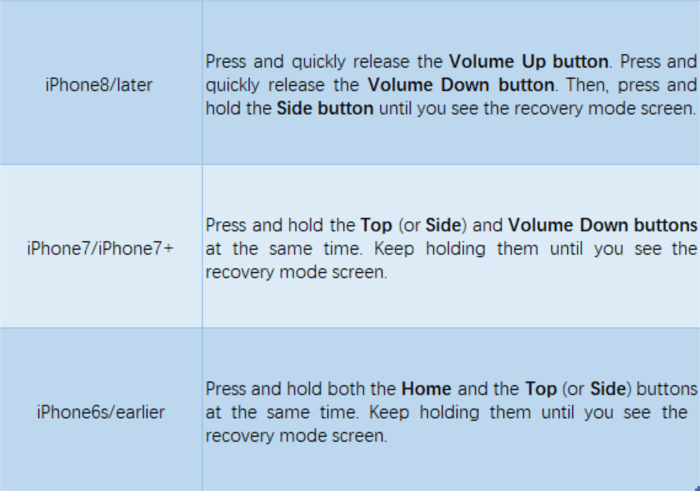 | | |
|---|---|
| iPhone8/later | Press and quickly release the **Volume Up button**. Press and quickly release the **Volume Down button**. Then, press and hold the **Side button** until you see the recovery mode screen. |
| iPhone7/iPhone7+ | Press and hold the **Top** (or **Side**) and **Volume Down buttons** at the same time. Keep holding them until you see the recovery mode screen. |
| iPhone6s/earlier | Press and hold both the **Home** and the **Top** (or **Side**) buttons at the same time. Keep holding them until you see the recovery mode screen. |