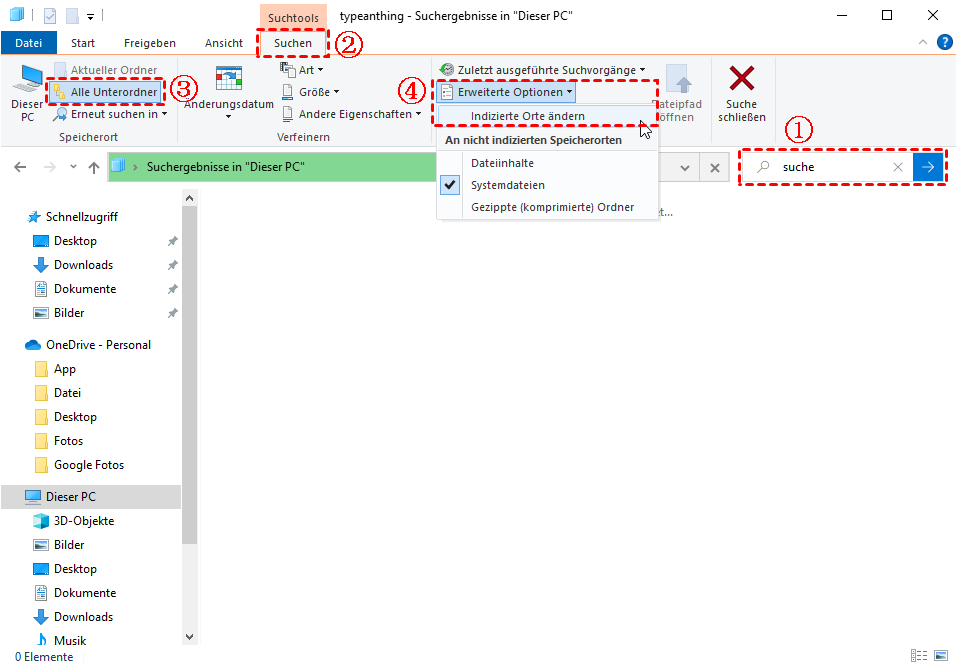 Suchtools typeanthing - Suchergebnisse in "Dieser PC"

Datei Start Freigeben Ansicht Suchen ②

Dieser PC
Aktueller Ordner
Alle Unterordner ③
Erneut suchen in
Speicherort

Änderungsdatum
Art
Größe
Andere Eigenschaften
Verfeinern

Zuletzt ausgeführte Suchvorgänge
④ Erweiterte Optionen
Indizierte Orte ändern
An nicht indizierten Speicherorten
Dateiinhalte
Systemdateien
Gezippte (komprimierte) Ordner

Dateipfad öffnen

Suche schließen

①

Suchergebnisse in "Dieser PC"

suche

Schnellzugriff
Desktop
Downloads
Dokumente
Bilder

OneDrive - Personal
App
Datei
Desktop
Fotos
Google Fotos

Dieser PC
3D-Objekte
Bilder
Desktop
Dokumente
Downloads
Musik

0 Elemente