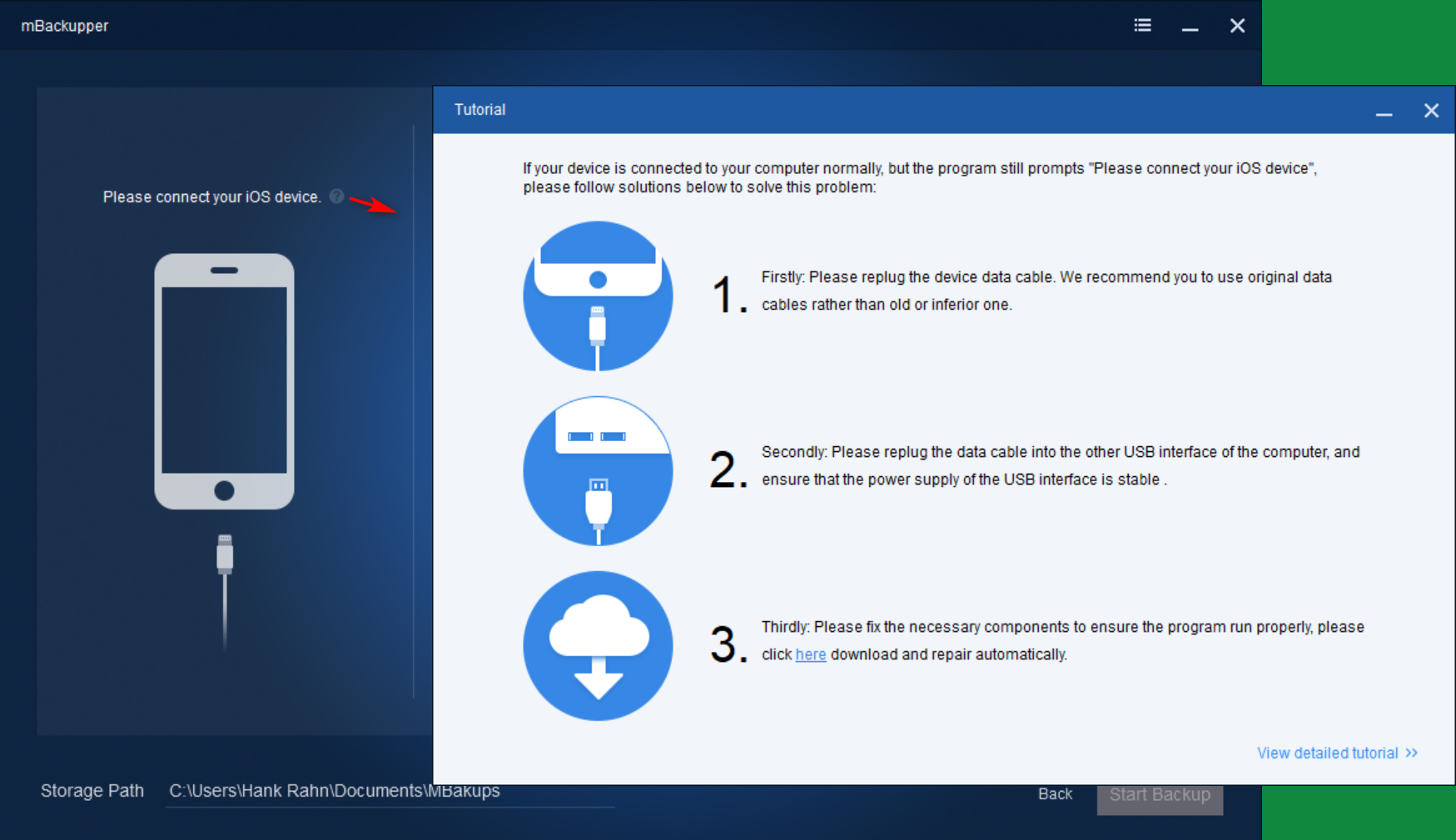 mBackupper

Please connect your iOS device.

Tutorial

If your device is connected to your computer normally, but the program still prompts "Please connect your iOS device", please follow solutions below to solve this problem:

1. Firstly: Please replug the device data cable. We recommend you to use original data cables rather than old or inferior one.

2. Secondly: Please replug the data cable into the other USB interface of the computer, and ensure that the power supply of the USB interface is stable .

3. Thirdly: Please fix the necessary components to ensure the program run properly, please click here download and repair automatically.

View detailed tutorial >>

Storage Path C:\Users\Hank Rahn\Documents\MBakups

Back Start Backup